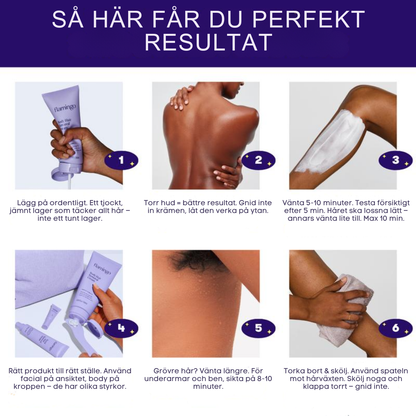 SÅ HÄR FÅR DU PERFEKT RESULTAT

flamingo

1

Lägg på ordentligt. Ett tjockt, jämnt lager som täcker allt hår – inte ett tunt lager.

2

Torr hud = bättre resultat. Gnid inte in krämen, låt den verka på ytan.

3

Vänta 5-10 minuter. Testa försiktigt efter 5 min. Håret ska lossna lätt – annars vänta lite till. Max 10 min.

flamingo

4

Rätt produkt till rätt ställe. Använd facial på ansiktet, body på kroppen – de har olika styrkor.

5

Grövre hår? Vänta längre. För underarmar och ben, sikta på 8-10 minuter.

6

Torka bort & skölj. Använd spateln mot hårväxten. Skölj noga och klappa torrt – gnid inte.